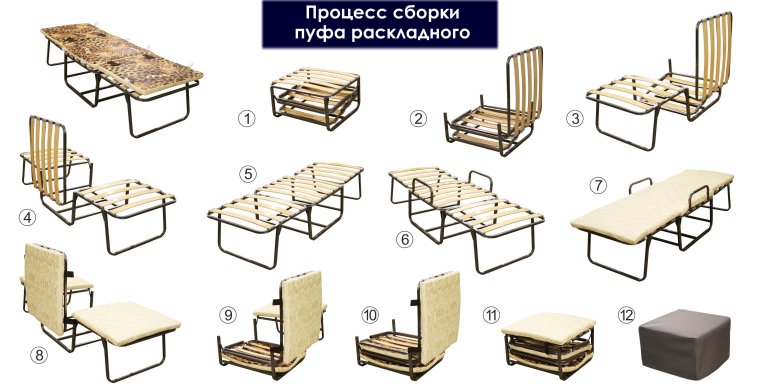 Процесс сборки пуфа раскладного

①

②

③

④

⑤

⑥

⑦

⑧

⑨

⑩

⑪

⑫