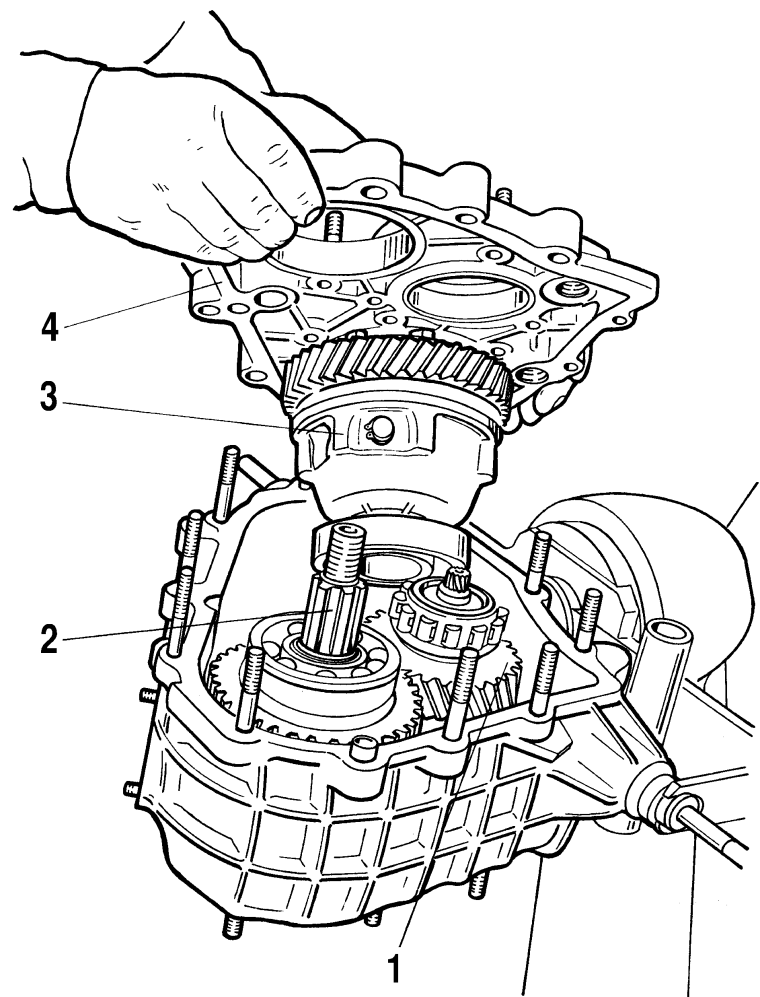 4
3
2
1