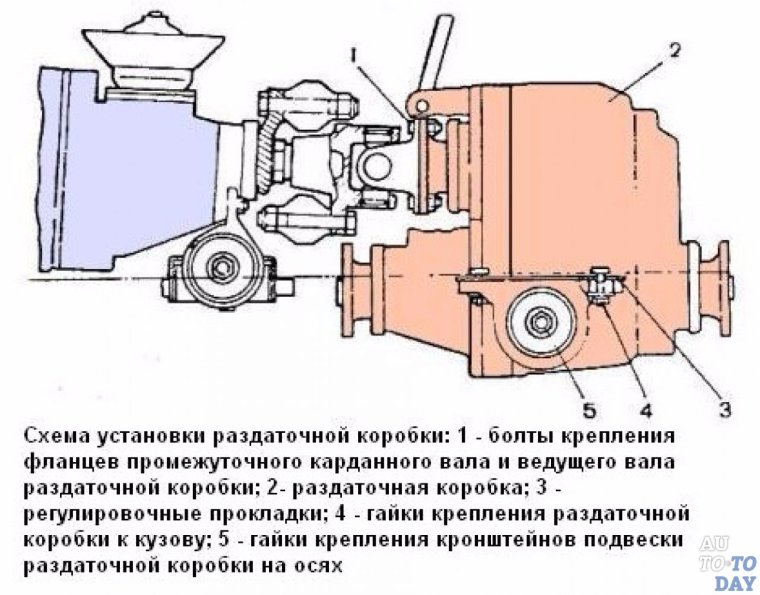 1
2
5
4
3

Схема установки раздаточной коробки: 1 - болты крепления фланцев промежуточного карданного вала и ведущего вала раздаточной коробки; 2- раздаточная коробка; 3 - регулировочные прокладки; 4 - гайки крепления раздаточной коробки к кузову; 5 - гайки крепления кронштейнов подвески раздаточной коробки на осях

AU TO-TO DAY