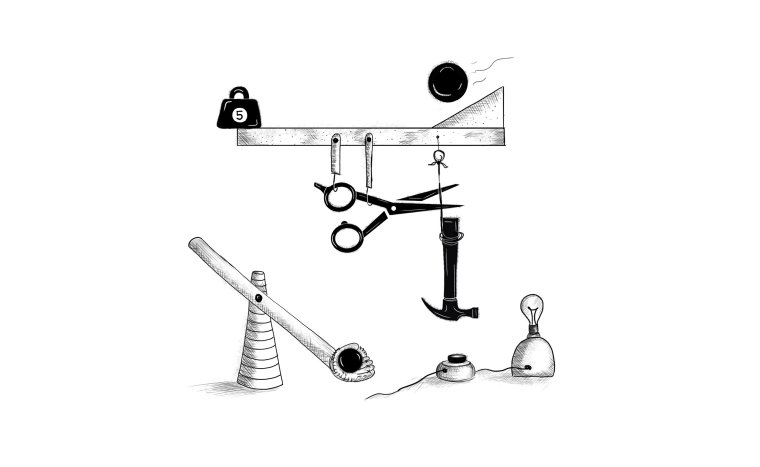 5