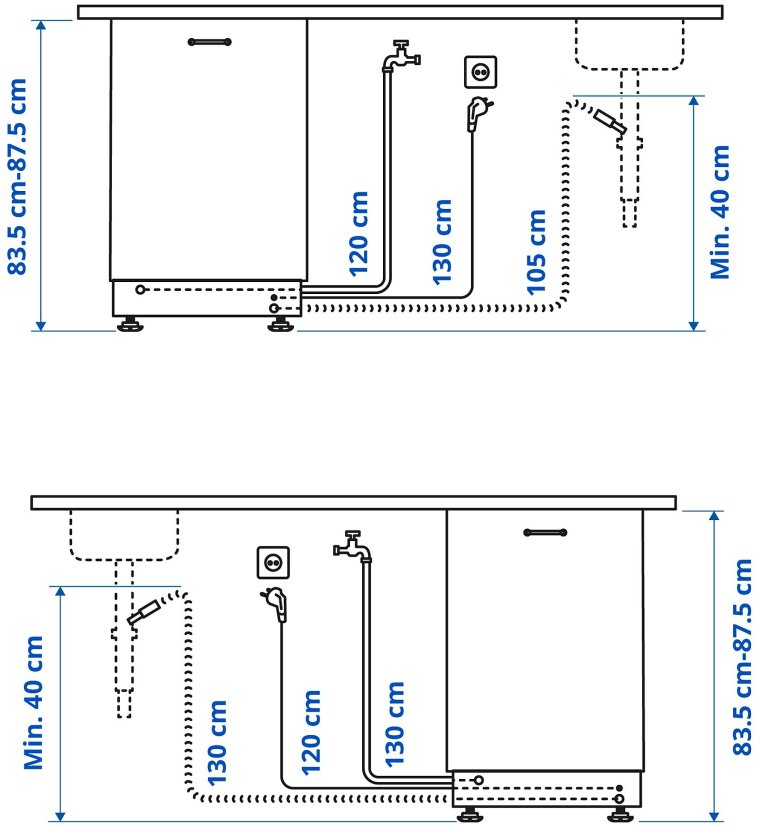 83.5 cm-87.5 cm

120 cm

130 cm

105 cm

Min. 40 cm

Min. 40 cm

130 cm

120 cm

130 cm

83.5 cm-87.5 cm