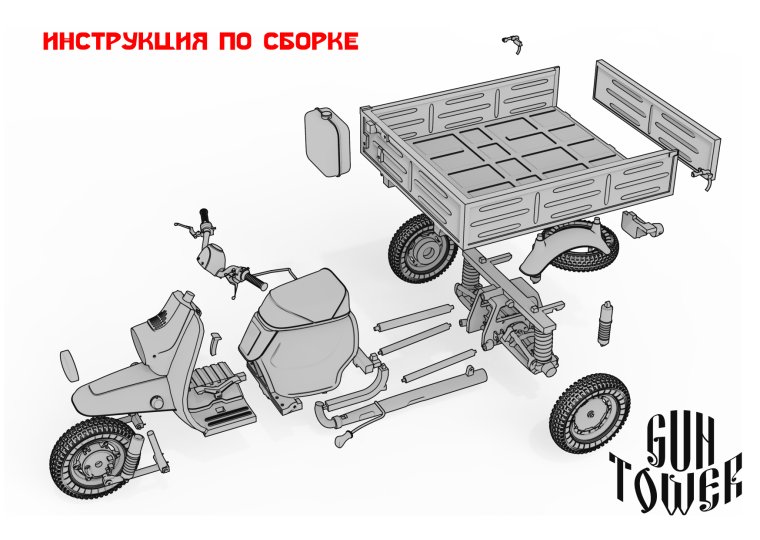 ИНСТРУКЦИЯ ПО СБОРКЕ

GUN TOWER