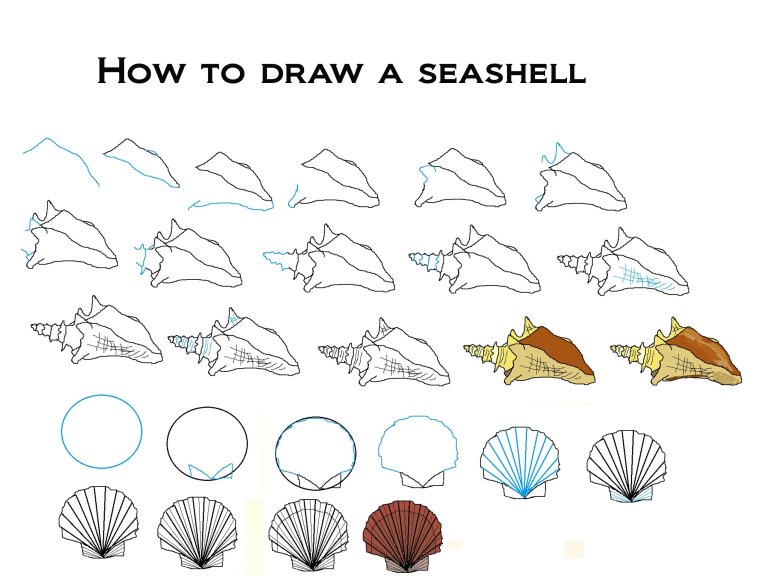 How to draw a seashell