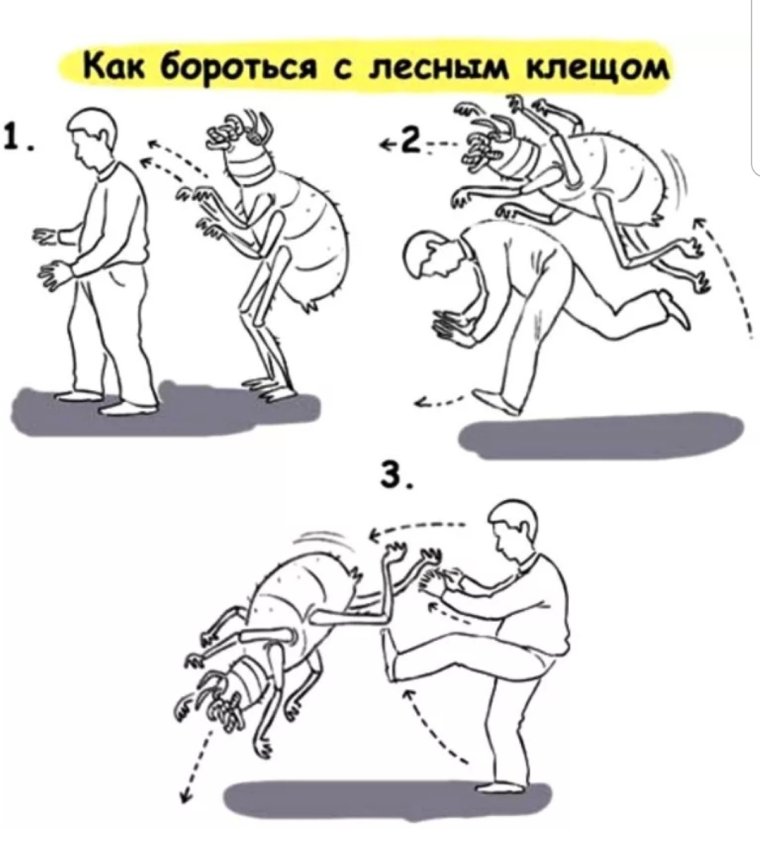 Как бороться с лесным клещом

1.

2

3.