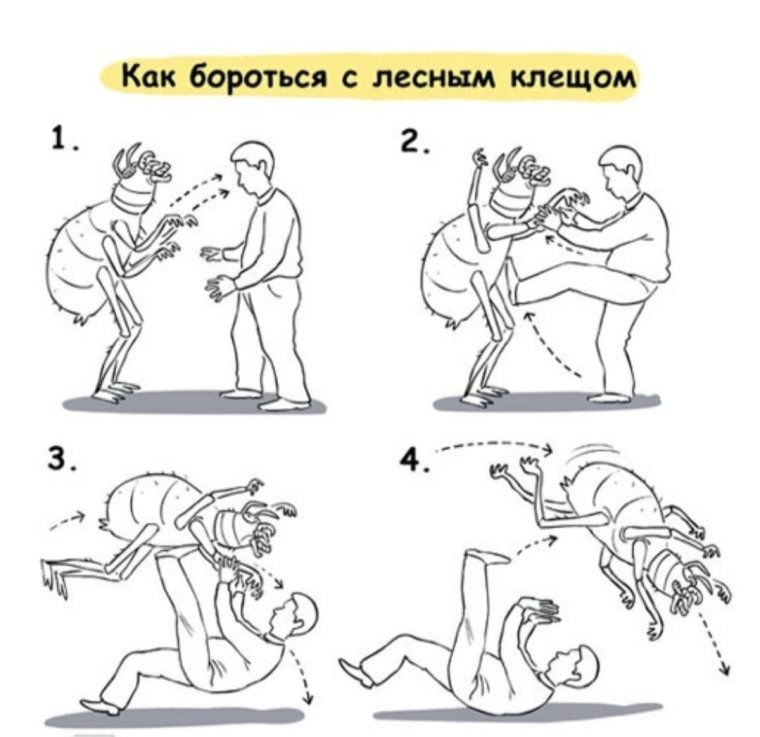 Как бороться с лесным клещом

1.

2.

3.

4.