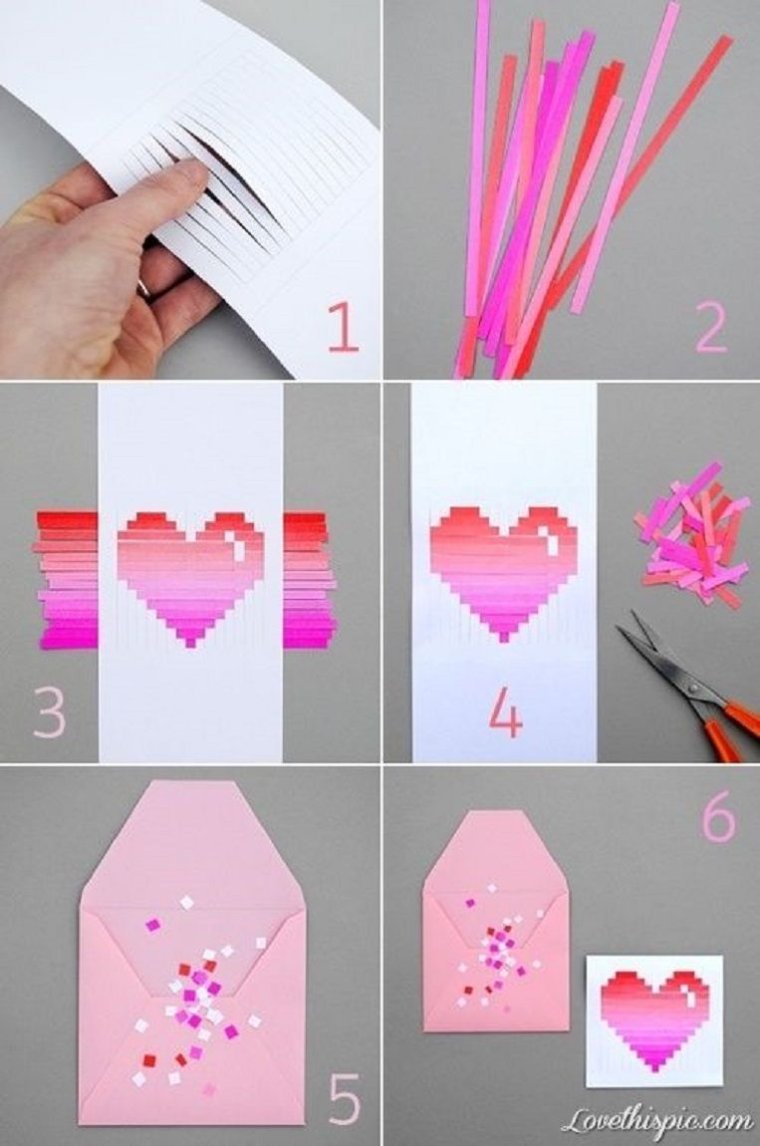 1

2

3

4

5

6

Lovethispic.com