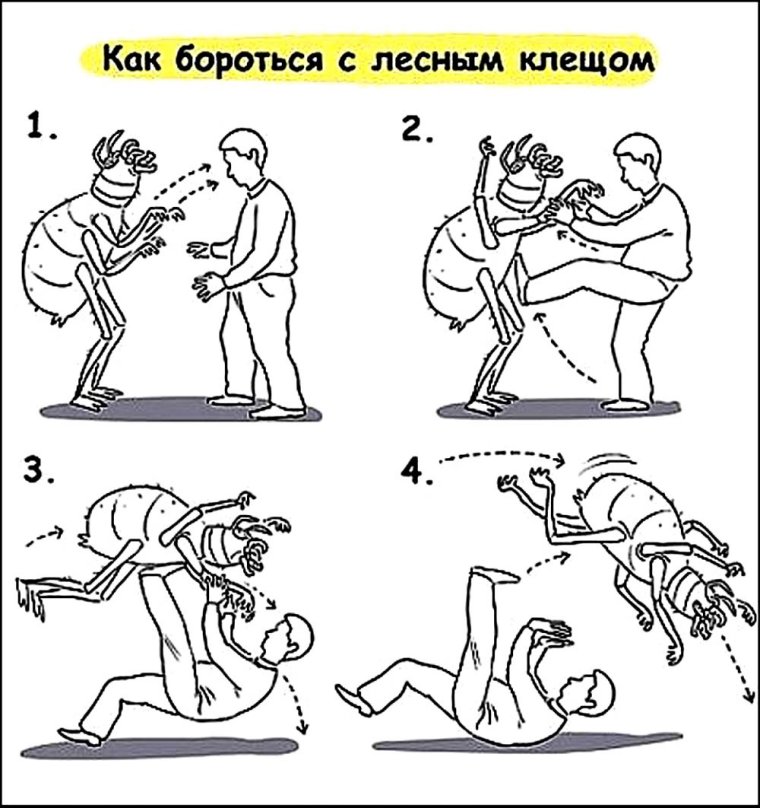 Как бороться с лесным клещом

1.

2.

3.

4.