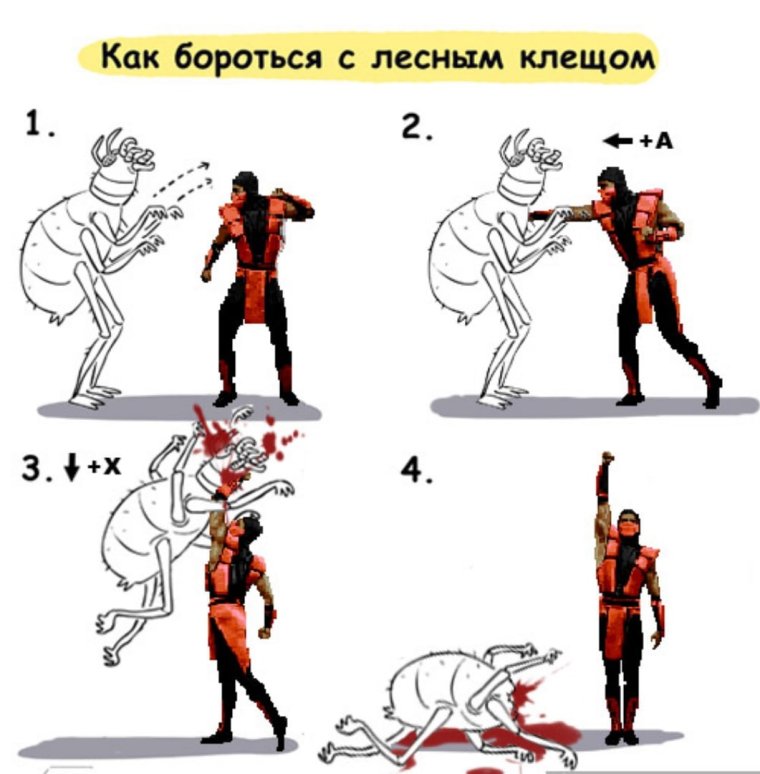 Как бороться с лесным клещом

1.

2. ← +A

3. ↓ +X

4.