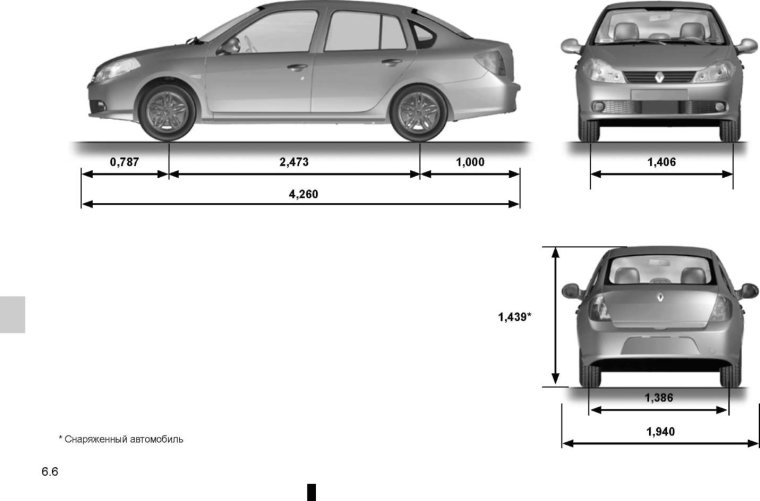 0,787
2,473
1,000
4,260
1,406
1,439*
1,386
1,940

* Снаряженный автомобиль

6.6